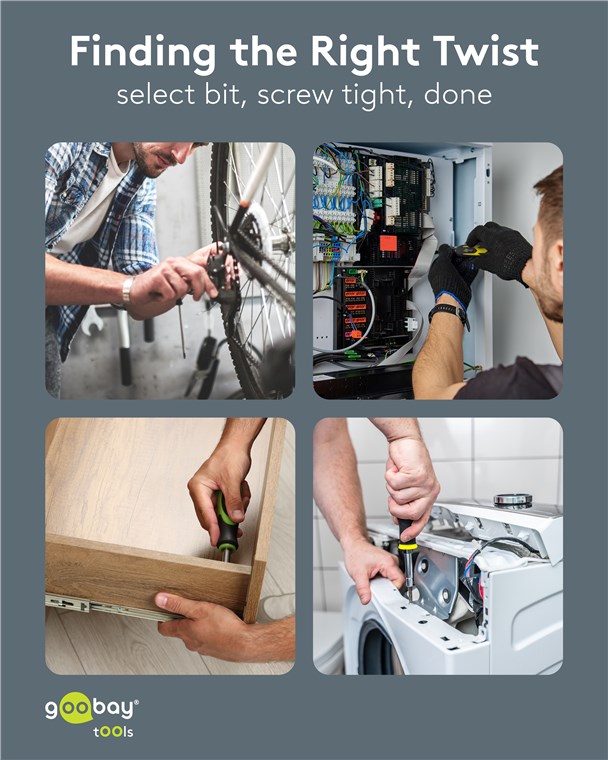 Finding the Right Twist
select bit, screw tight, done

goobay®
tOOls